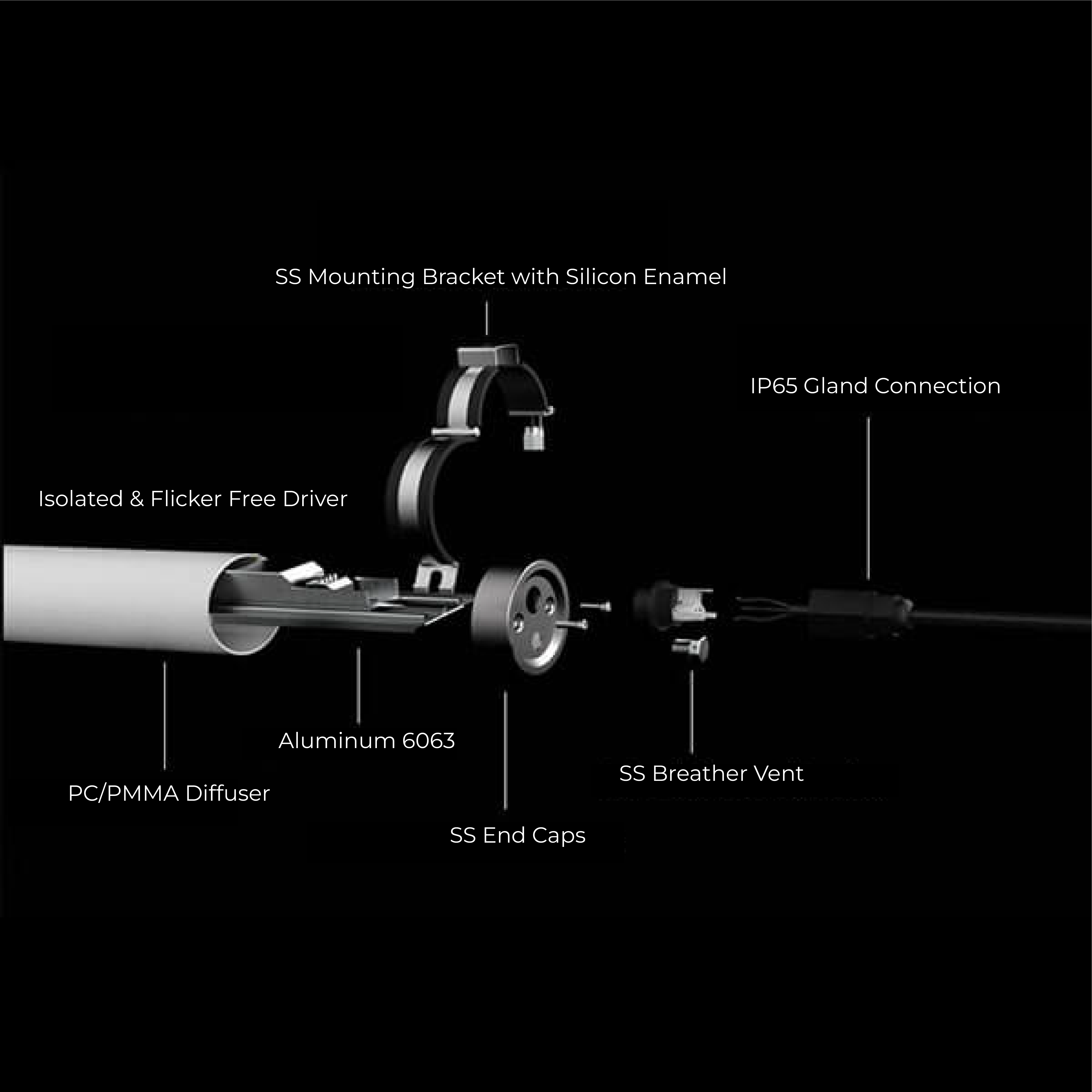 SS Mounting Bracket with Silicon Enamel

IP65 Gland Connection

Isolated & Flicker Free Driver

Aluminum 6063

SS Breather Vent

PC/PMMA Diffuser

SS End Caps