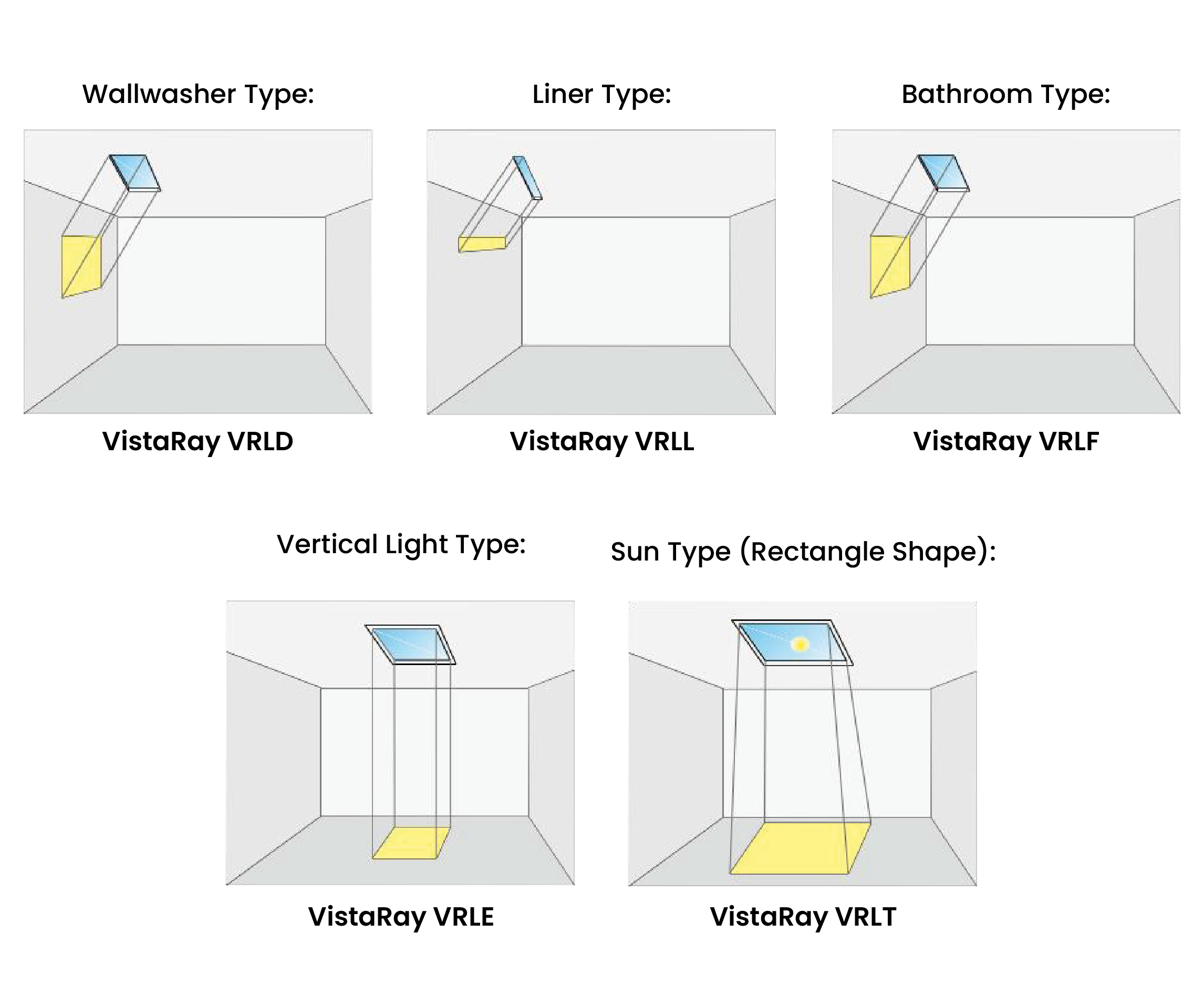 Wallwasher Type:

VistaRay VRLD

Liner Type:

VistaRay VRLL

Bathroom Type:

VistaRay VRLF

Vertical Light Type:

VistaRay VRLE

Sun Type (Rectangle Shape):

VistaRay VRLT